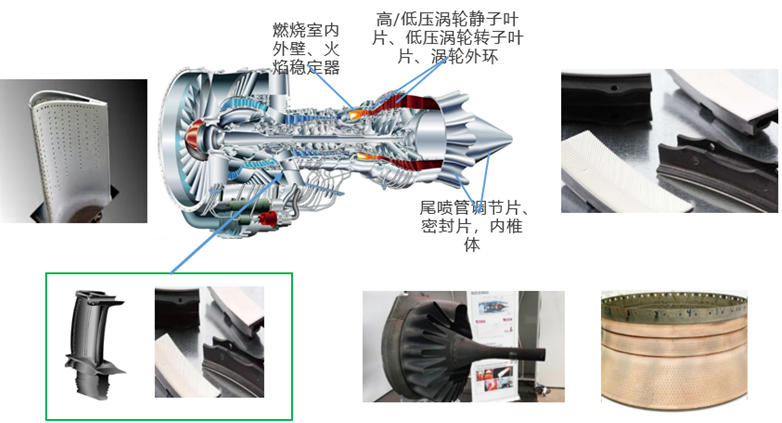 燃烧室内外壁、火焰稳定器

高/低压涡轮静子叶片、低压涡轮转子叶片、涡轮外环

尾喷管调节片、密封片，内椎体